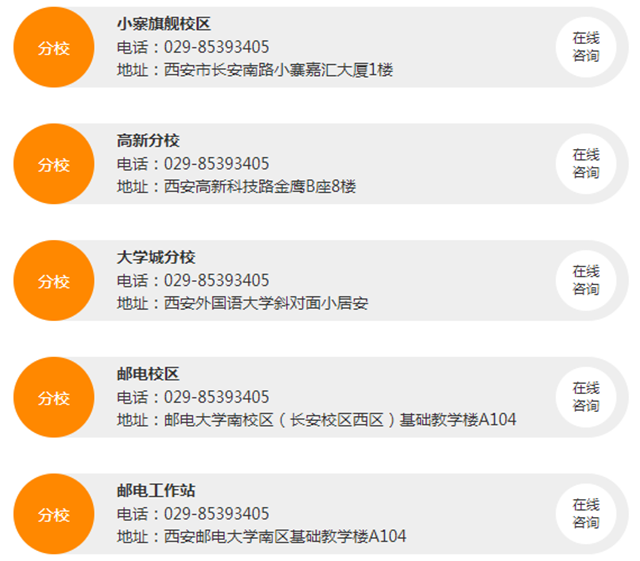 分校

小寨旗舰校区
电话：029-85393405
地址：西安市长安南路小寨嘉汇大厦1楼

在线咨询

分校

高新分校
电话：029-85393405
地址：西安高新科技路金鹰B座8楼

在线咨询

分校

大学城分校
电话：029-85393405
地址：西安外国语大学斜对面小居安

在线咨询

分校

邮电校区
电话：029-85393405
地址：邮电大学南校区（长安校区西区）基础教学楼A104

在线咨询

分校

邮电工作站
电话：029-85393405
地址：西安邮电大学南区基础教学楼A104

在线咨询